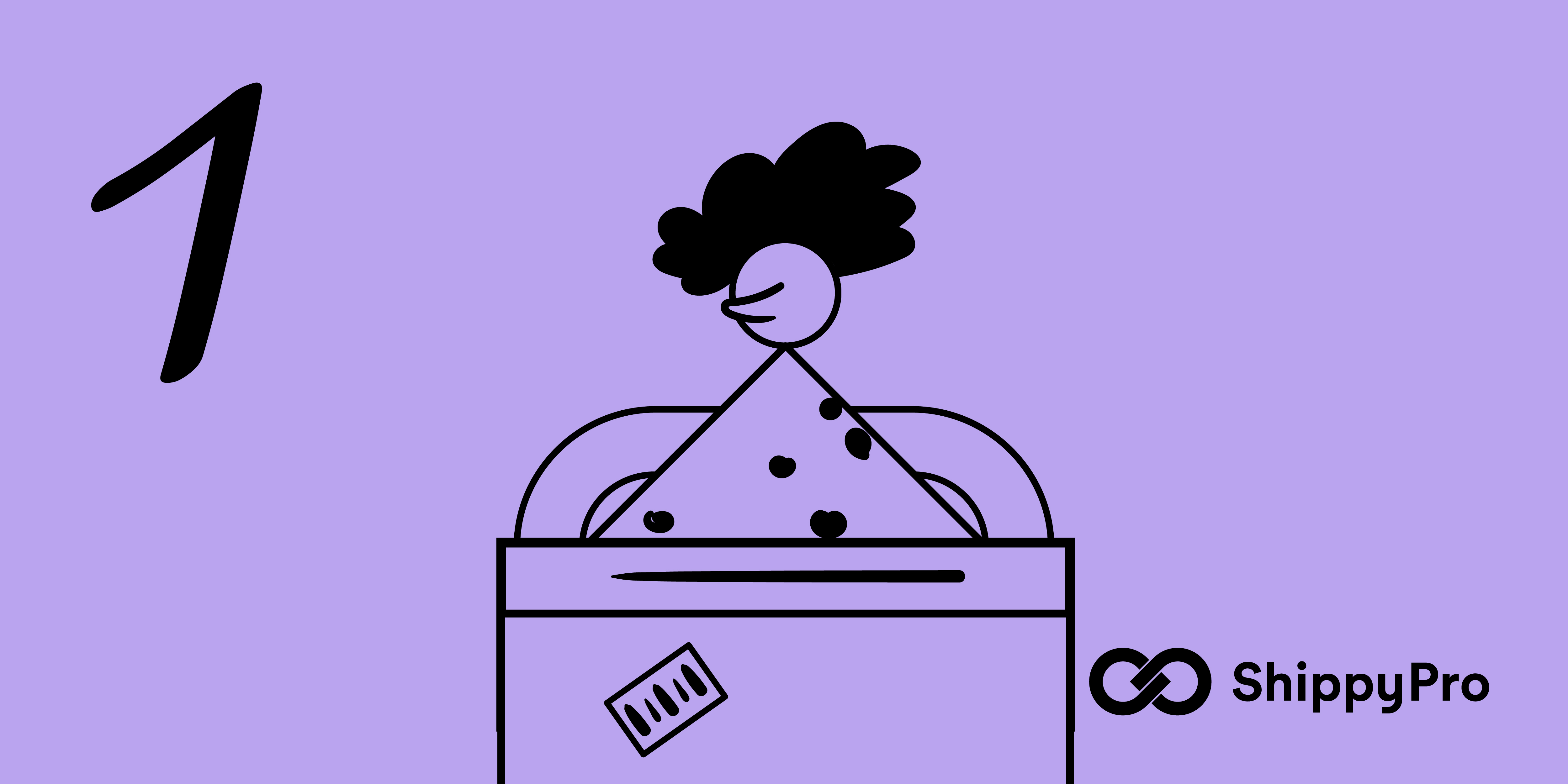 1

ShippyPro