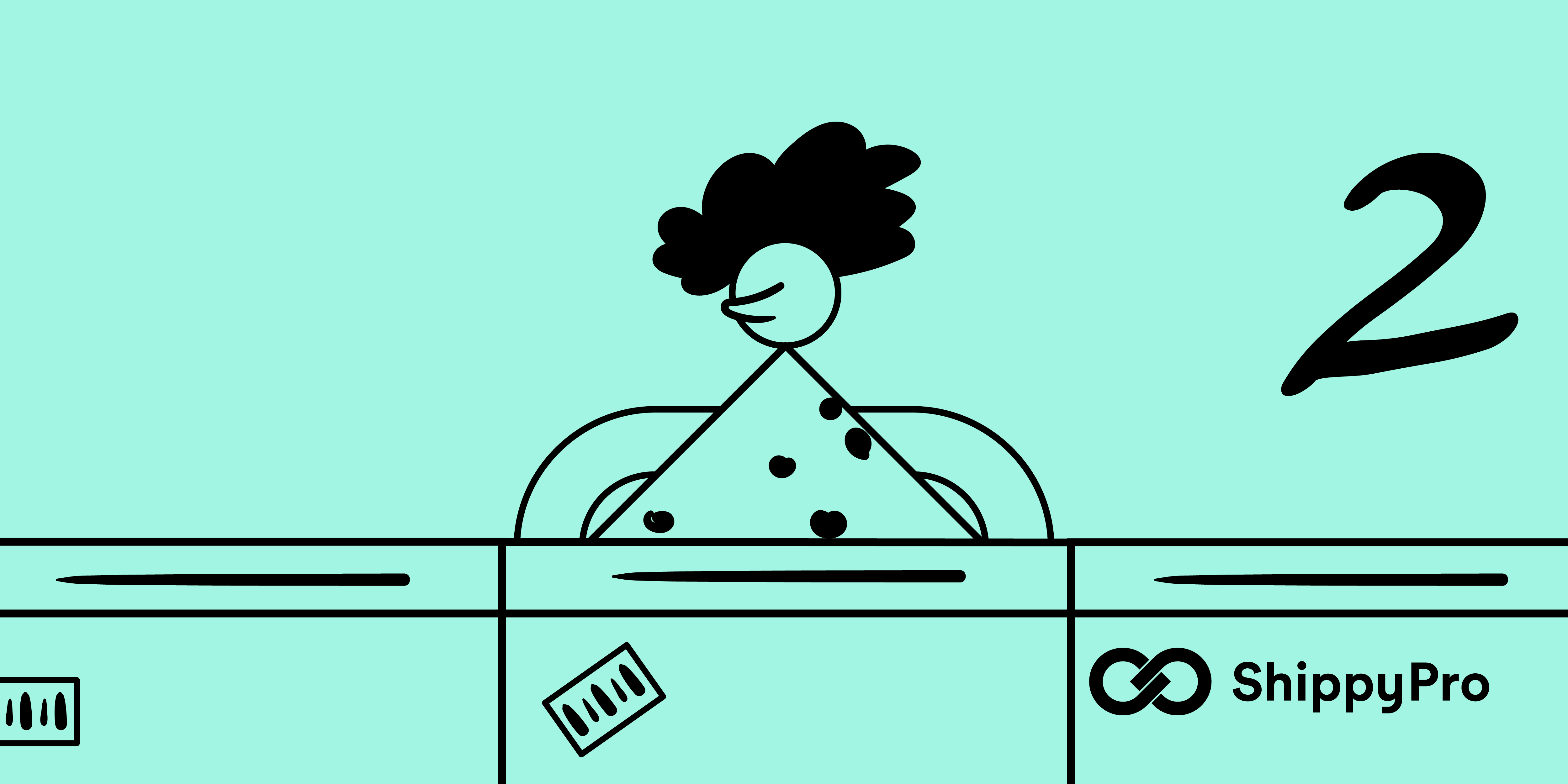 2

ShippyPro