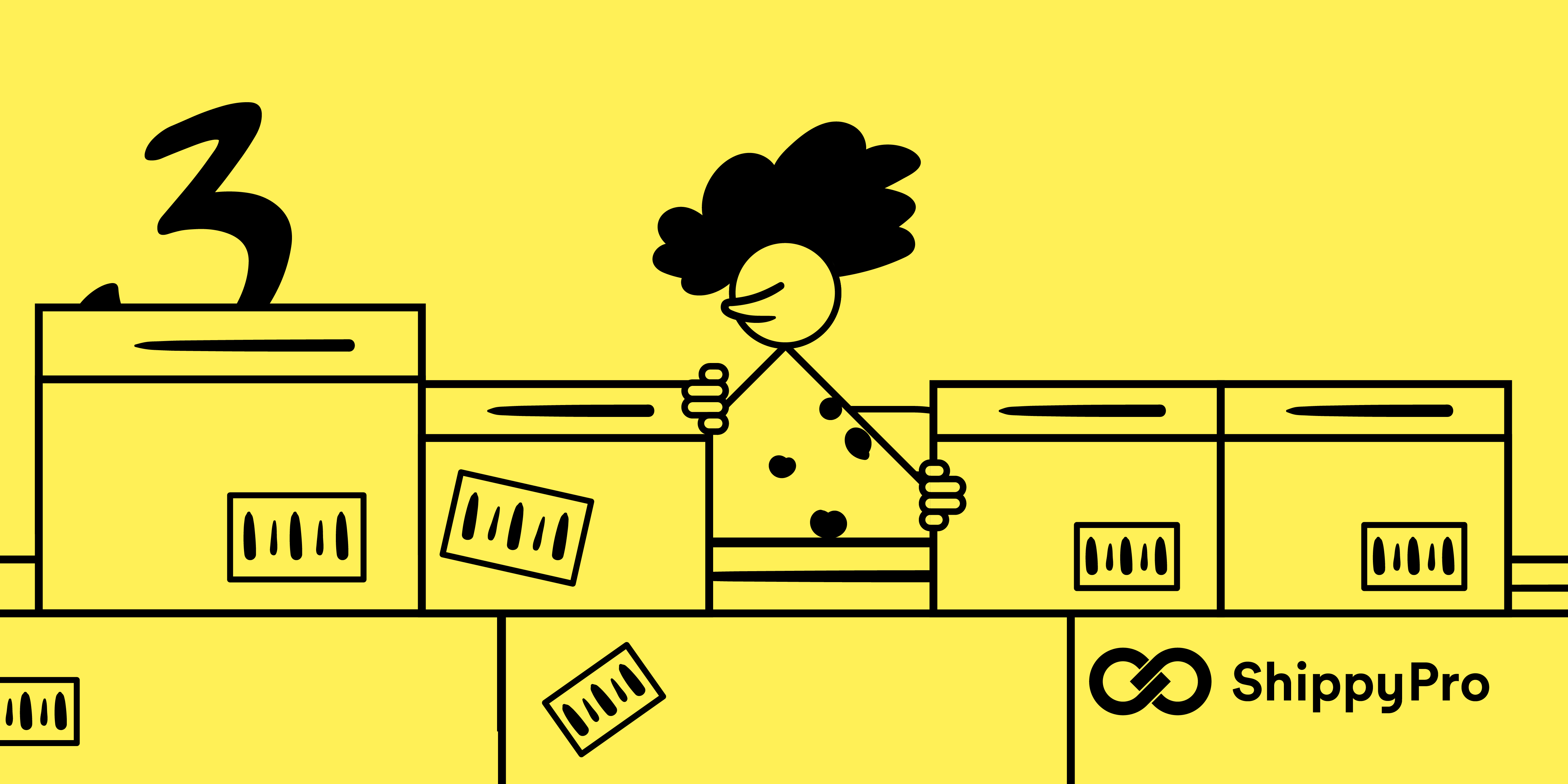 3

ShippyPro