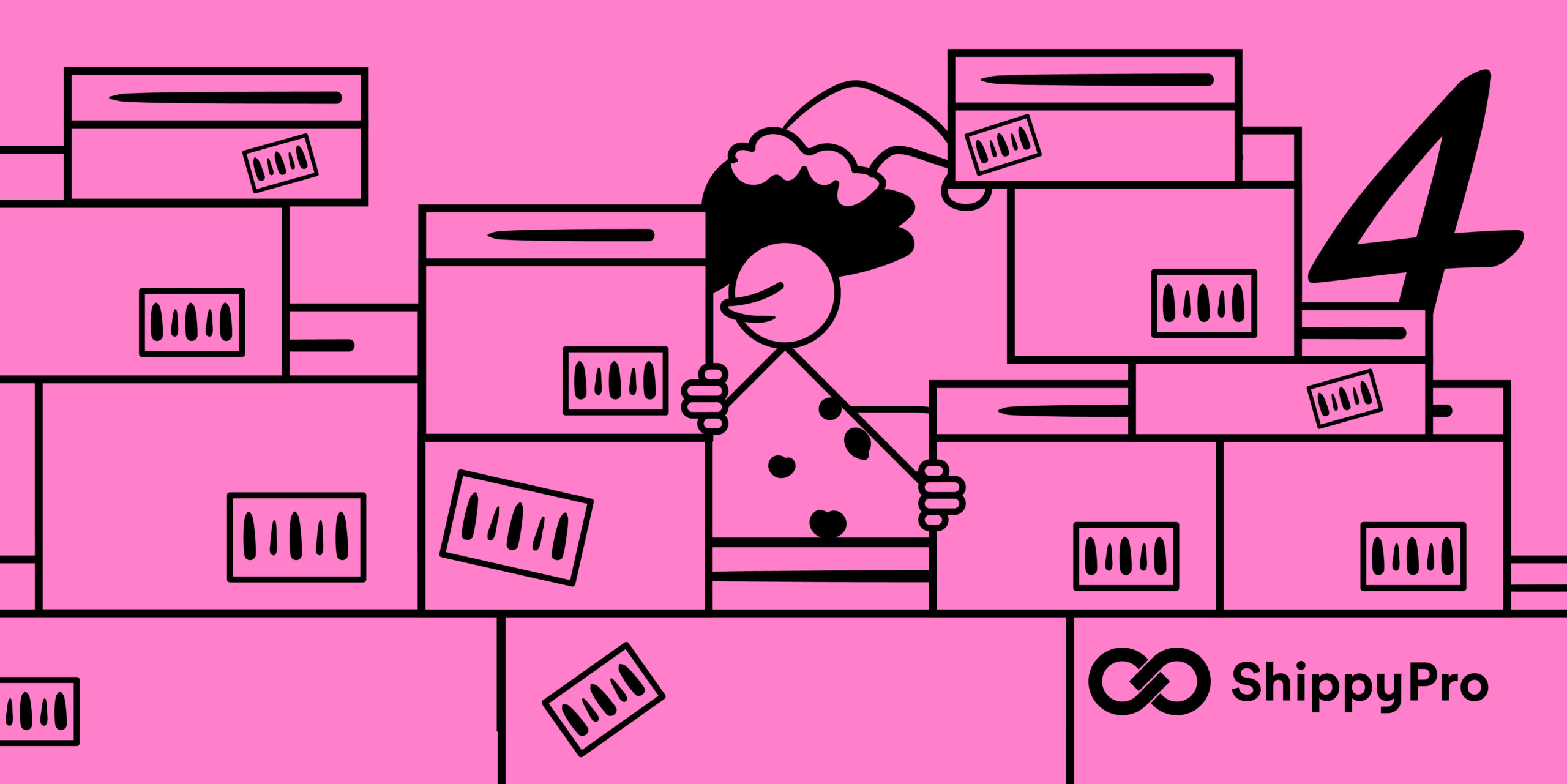 4

ShippyPro