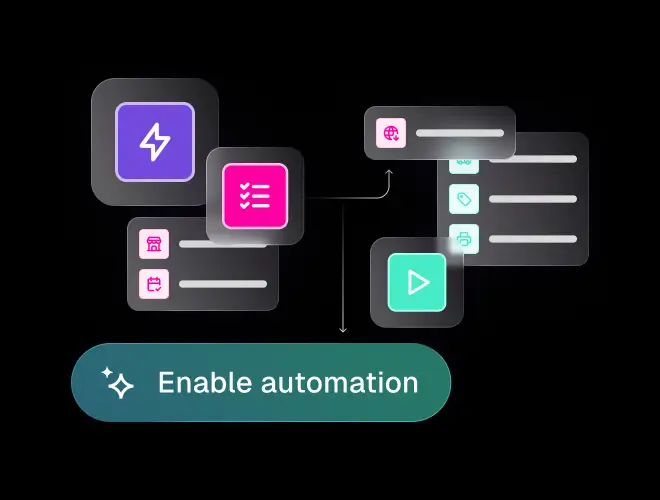 Enable automation